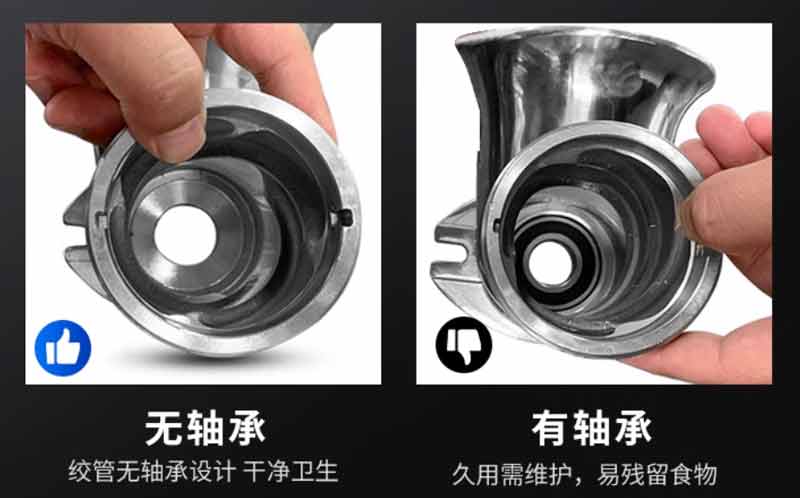 无轴承

绞管无轴承设计 干净卫生

有轴承

久用需维护，易残留食物