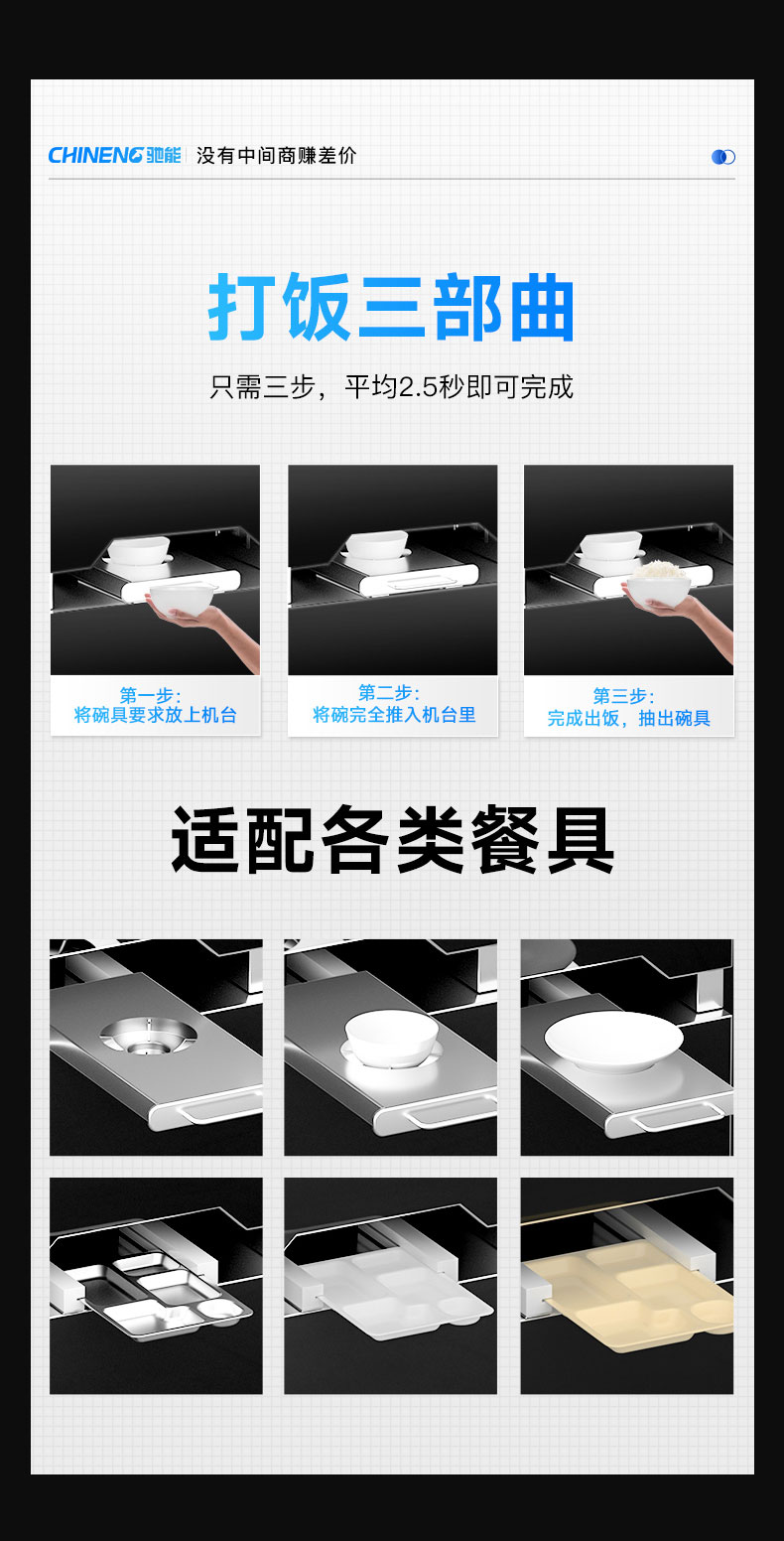 CHINENG 驰能 | 没有中间商赚差价

打饭三部曲

只需三步，平均2.5秒即可完成

第一步：
将碗具要求放上机台

第二步：
将碗完全推入机台里

第三步：
完成出饭，抽出碗具

适配各类餐具